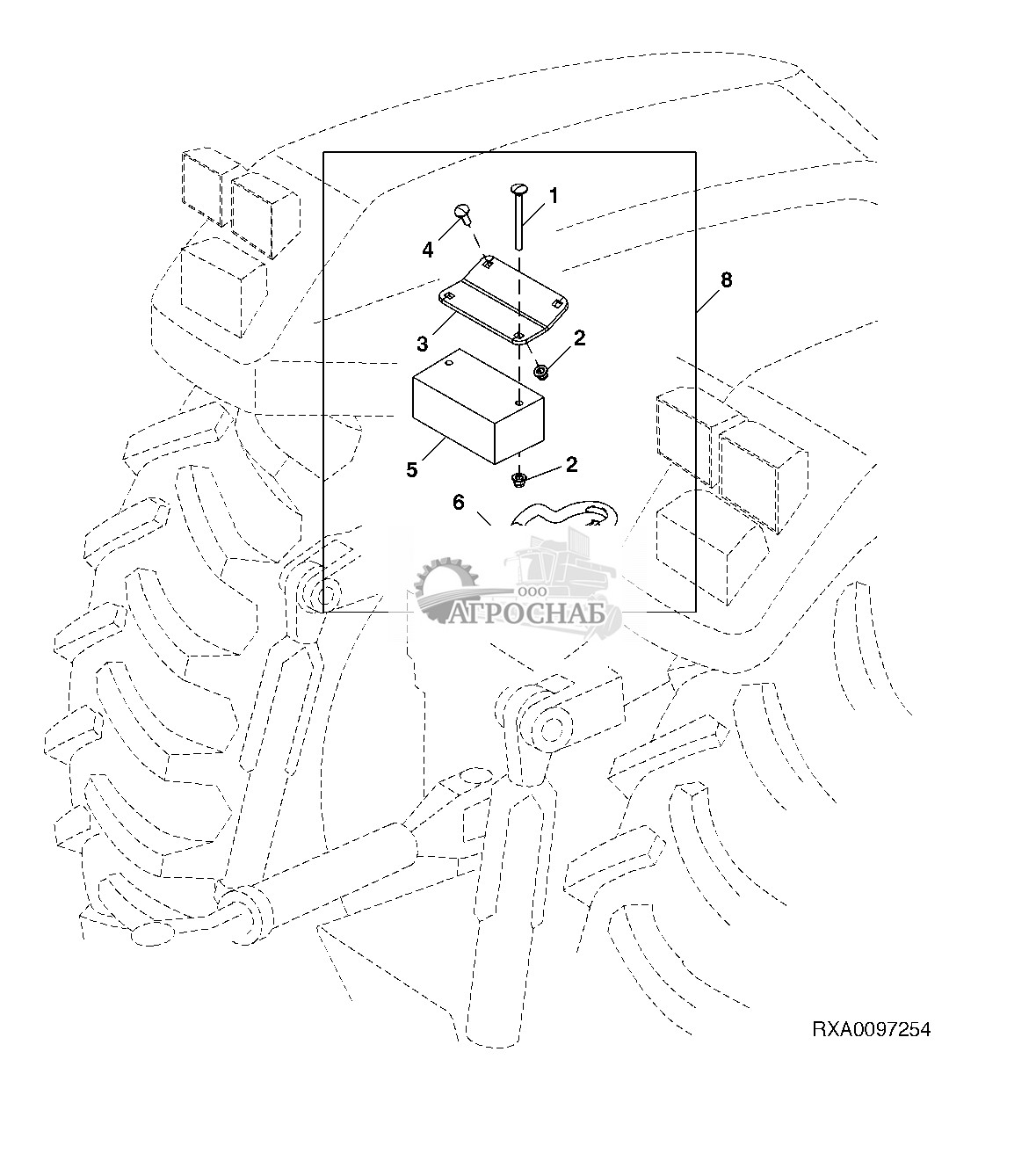 1
4
8
3
2
5
2
6
ООО
АГРОСНАБ
RXA0097254